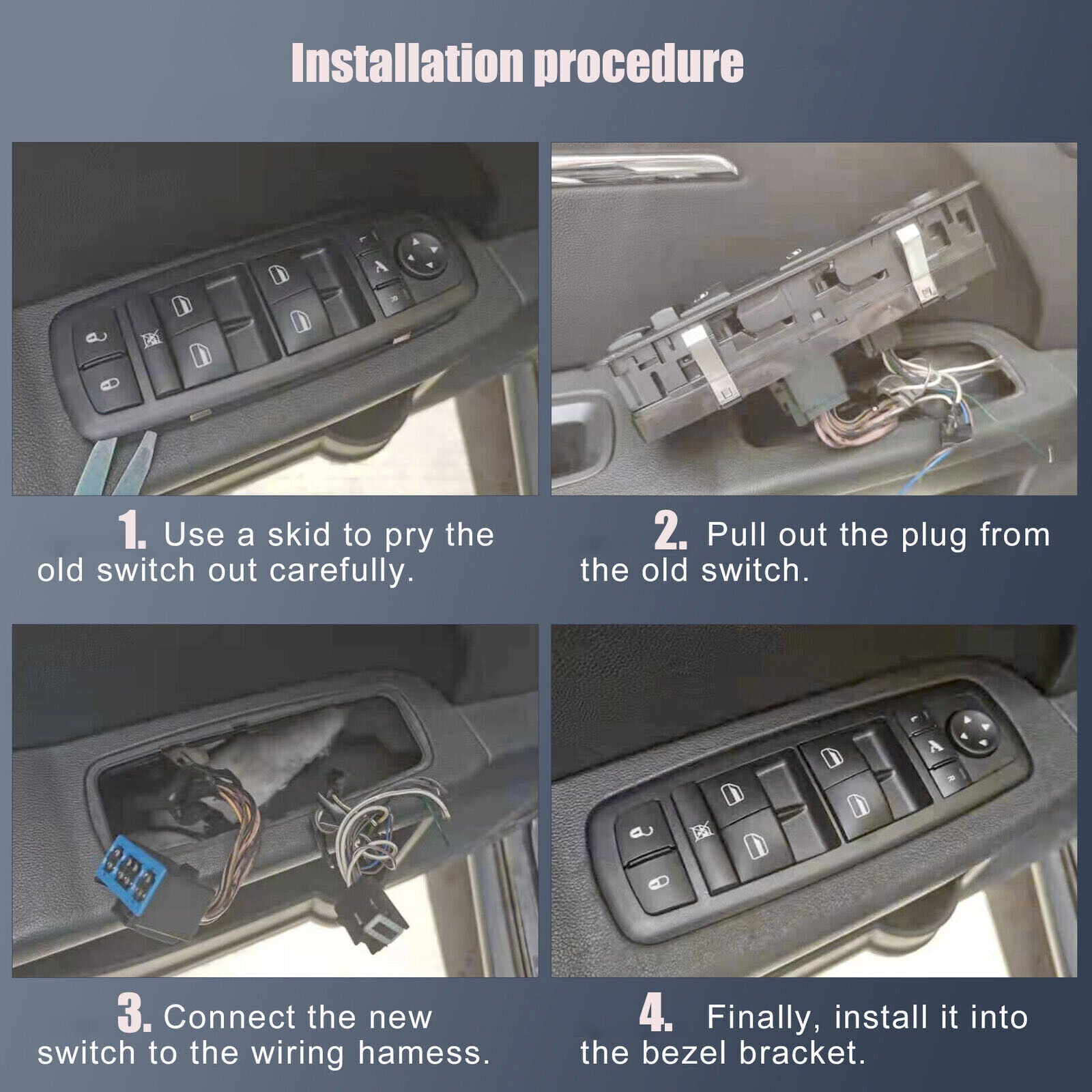 Installation procedure

1. Use a skid to pry the old switch out carefully.

2. Pull out the plug from the old switch.

3. Connect the new switch to the wiring hamess.

4. Finally, install it into the bezel bracket.