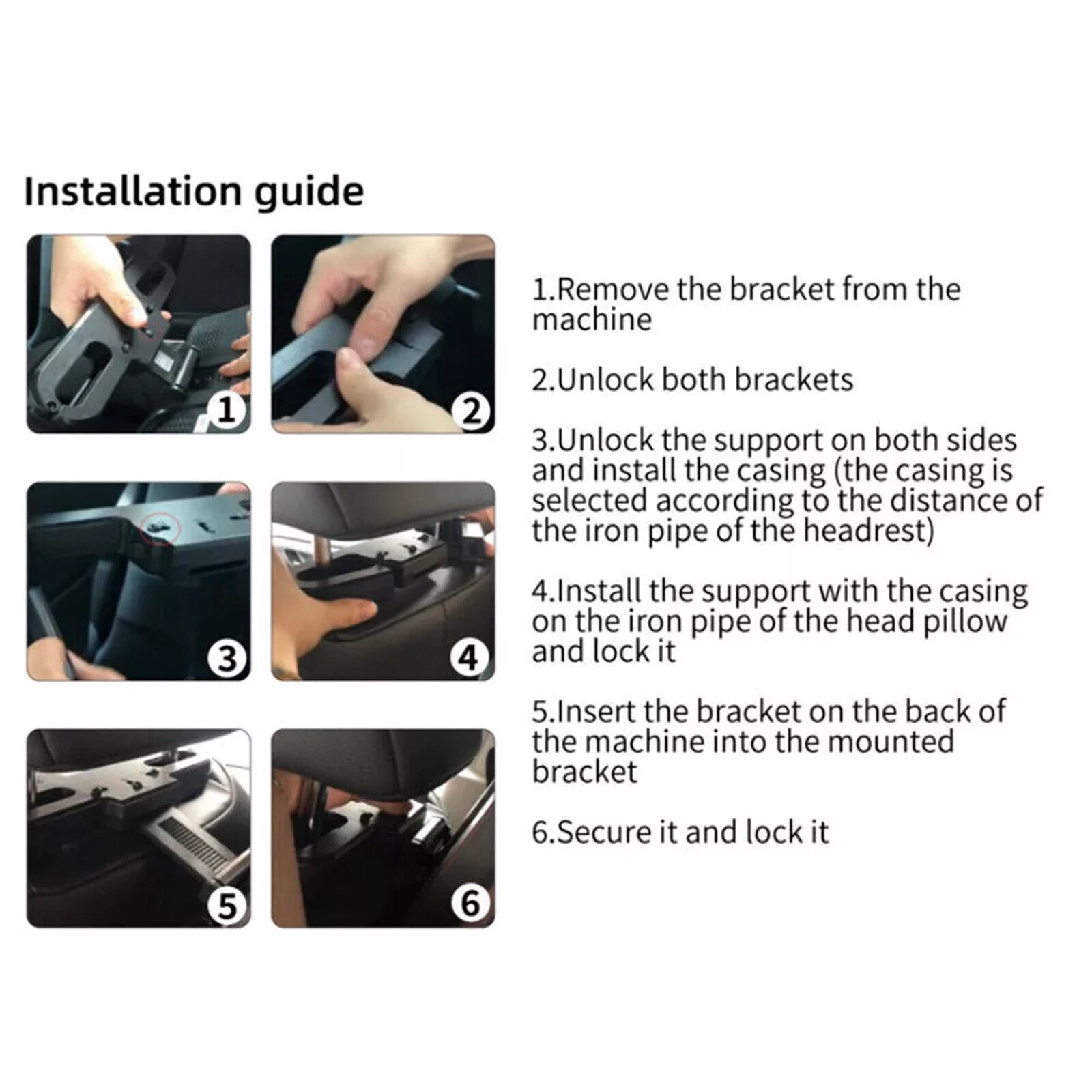 Installation guide

1

2

3

4

5

6

1.Remove the bracket from the machine

2.Unlock both brackets

3.Unlock the support on both sides and install the casing (the casing is selected according to the distance of the iron pipe of the headrest)

4.Install the support with the casing on the iron pipe of the head pillow and lock it

5.Insert the bracket on the back of the machine into the mounted bracket

6.Secure it and lock it