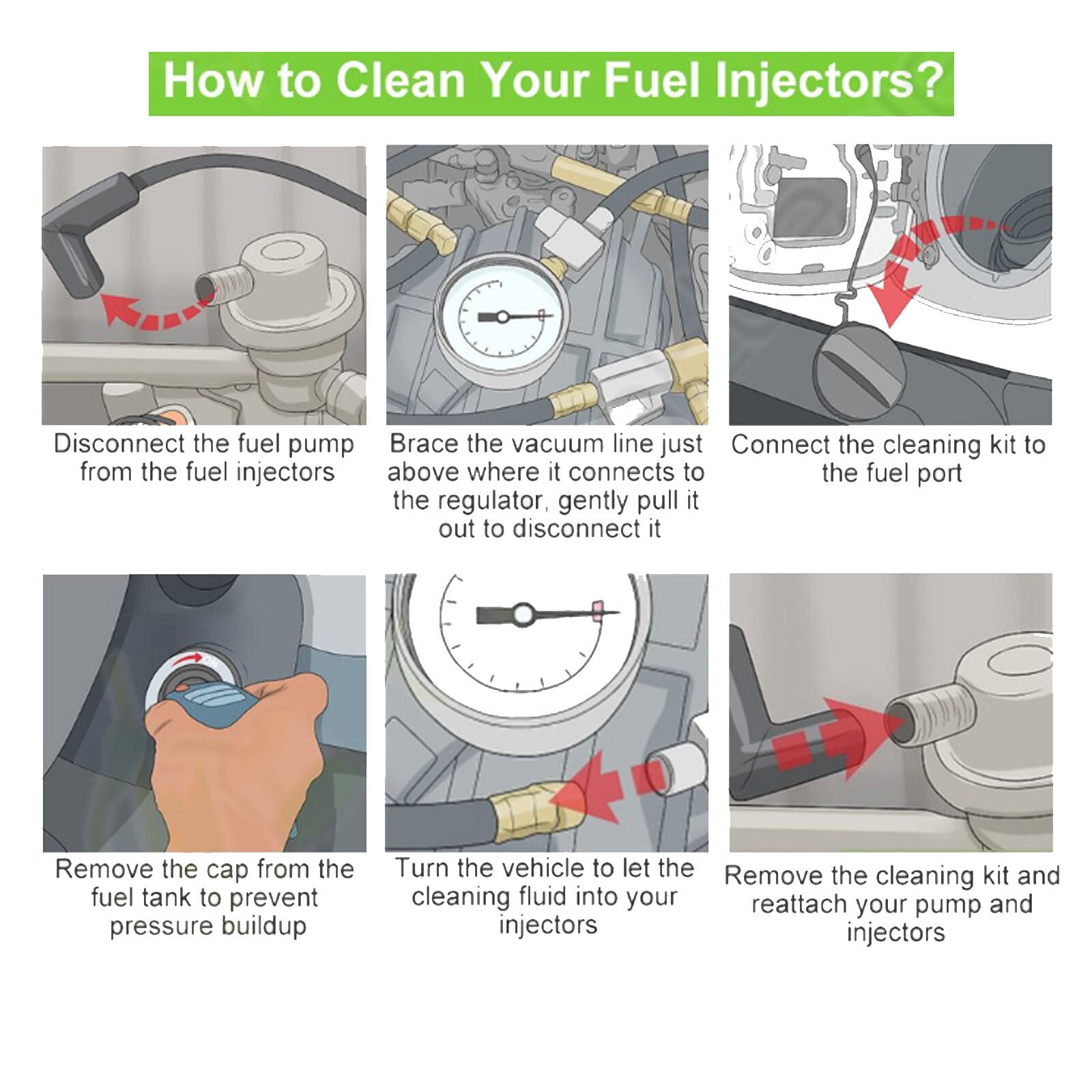 How to Clean Your Fuel Injectors?

Disconnect the fuel pump from the fuel injectors

Brace the vacuum line just above where it connects to the regulator, gently pull it out to disconnect it

Connect the cleaning kit to the fuel port

Remove the cap from the fuel tank to prevent pressure buildup

Turn the vehicle to let the cleaning fluid into your injectors

Remove the cleaning kit and reattach your pump and injectors